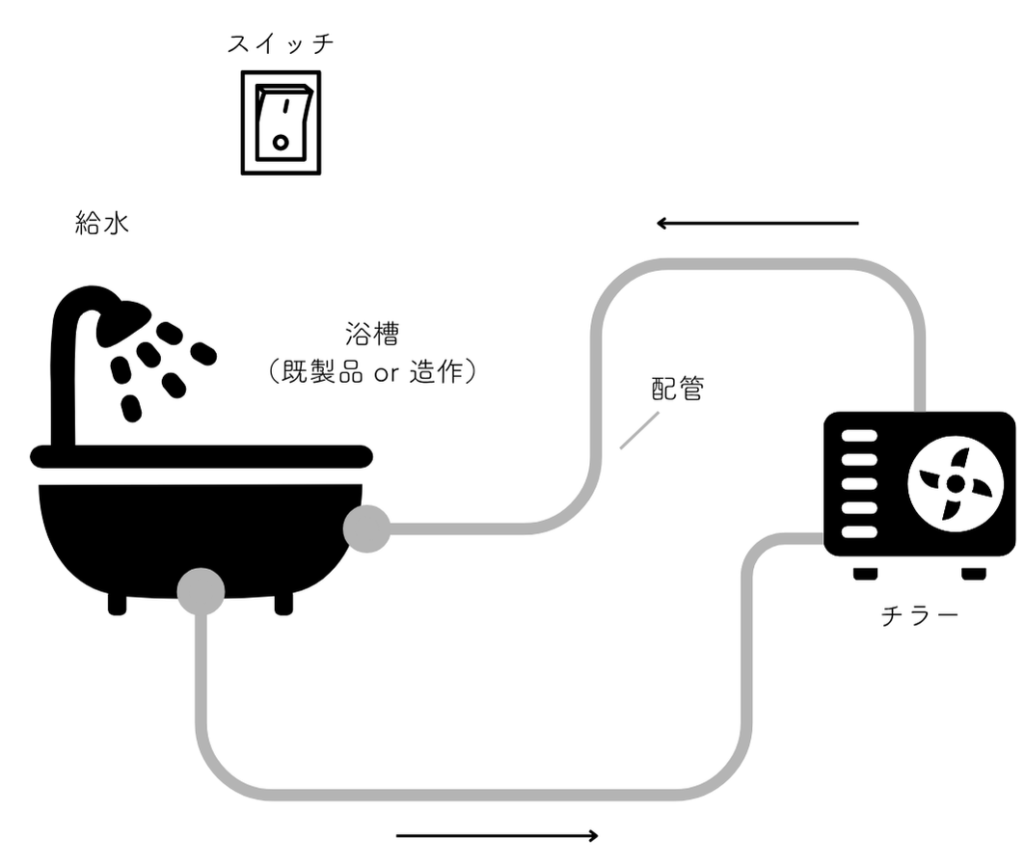 スイッチ

給水

浴槽
（既製品 or 造作）

配管

チラー