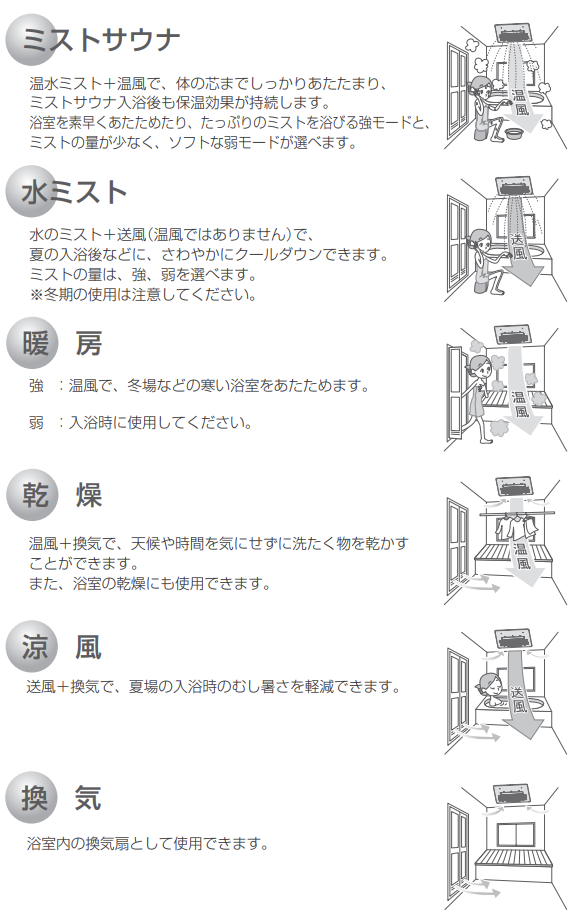 ミストサウナ

温水ミスト＋温風で、体の芯までしっかりあたたまり、ミストサウナ入浴後も保温効果が持続します。
浴室を素早くあたためたり、たっぷりのミストを浴びる強モードと、ミストの量が少なく、ソフトな弱モードが選べます。

温風

水ミスト

水のミスト＋送風（温風ではありません）で、夏の入浴後などに、さわやかにクールダウンできます。
ミストの量は、強、弱を選べます。
※冬期の使用は注意してください。

送風

暖 房

強 ：温風で、冬場などの寒い浴室をあたためます。

弱 ：入浴時に使用してください。

温風

乾 燥

温風＋換気で、天候や時間を気にせずに洗たく物を乾かすことができます。
また、浴室の乾燥にも使用できます。

温風

涼 風

送風＋換気で、夏場の入浴時のむし暑さを軽減できます。

送風

換 気

浴室内の換気扇として使用できます。