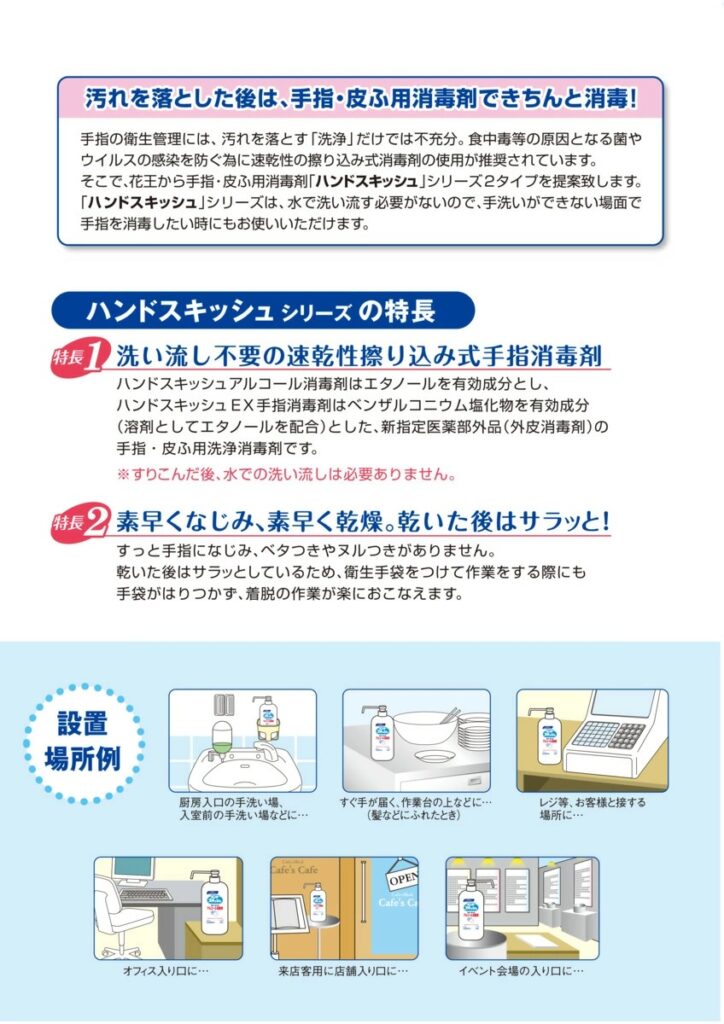 汚れを落とした後は、手指・皮ふ用消毒剤できちんと消毒!

手指の衛生管理には、汚れを落とす「洗浄」だけでは不充分。食中毒等の原因となる菌やウイルスの感染を防ぐ為に速乾性の擦り込み式消毒剤の使用が推奨されています。
そこで、花王から手指・皮ふ用消毒剤「ハンドスキッシュ」シリーズ2タイプを提案致します。
「ハンドスキッシュ」シリーズは、水で洗い流す必要がないので、手洗いができない場面で手指を消毒したい時にもお使いいただけます。

ハンドスキッシュ シリーズ の特長

特長1 洗い流し不要の速乾性擦り込み式手指消毒剤

ハンドスキッシュアルコール消毒剤はエタノールを有効成分とし、ハンドスキッシュEX手指消毒剤はベンザルコニウム塩化物を有効成分(溶剤としてエタノールを配合)とした、新指定医薬部外品(外皮消毒剤)の手指・皮ふ用洗浄消毒剤です。

※すりこんだ後、水での洗い流しは必要ありません。

特長2 素早くなじみ、素早く乾燥。乾いた後はサラッと!

すっと手指になじみ、ベタつきやヌルつきがありません。
乾いた後はサラッとしているため、衛生手袋をつけて作業をする際にも手袋がはりつかず、着脱の作業が楽におこなえます。

設置場所例

厨房入口の手洗い場、入室前の手洗い場などに…

すぐ手が届く、作業台の上などに…(髪などにふれたとき)

レジ等、お客様と接する場所に…

オフィス入り口に…

Cafe's Cafe
OPEN
Cafe's Ca

来店客用に店舗入り口に…

イベント会場の入り口に…